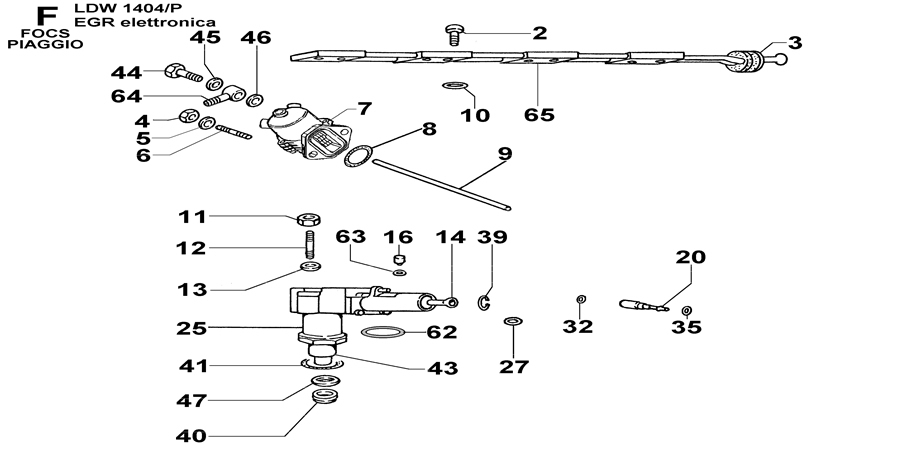 F
LDW 1404/P
EGR elettronica
FOCS
PIAGGIO

45
46
2
3
44
64
4
5
6
7
8
10
65
9
11
12
13
63
16
14
39
20
25
62
32
35
41
43
27
47
40